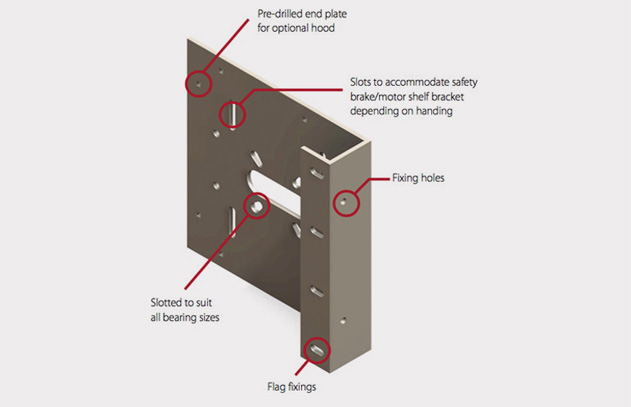 Pre-drilled end plate for optional hood

Slots to accommodate safety brake/motor shelf bracket depending on handing

Fixing holes

Slotted to suit all bearing sizes

Flag fixings